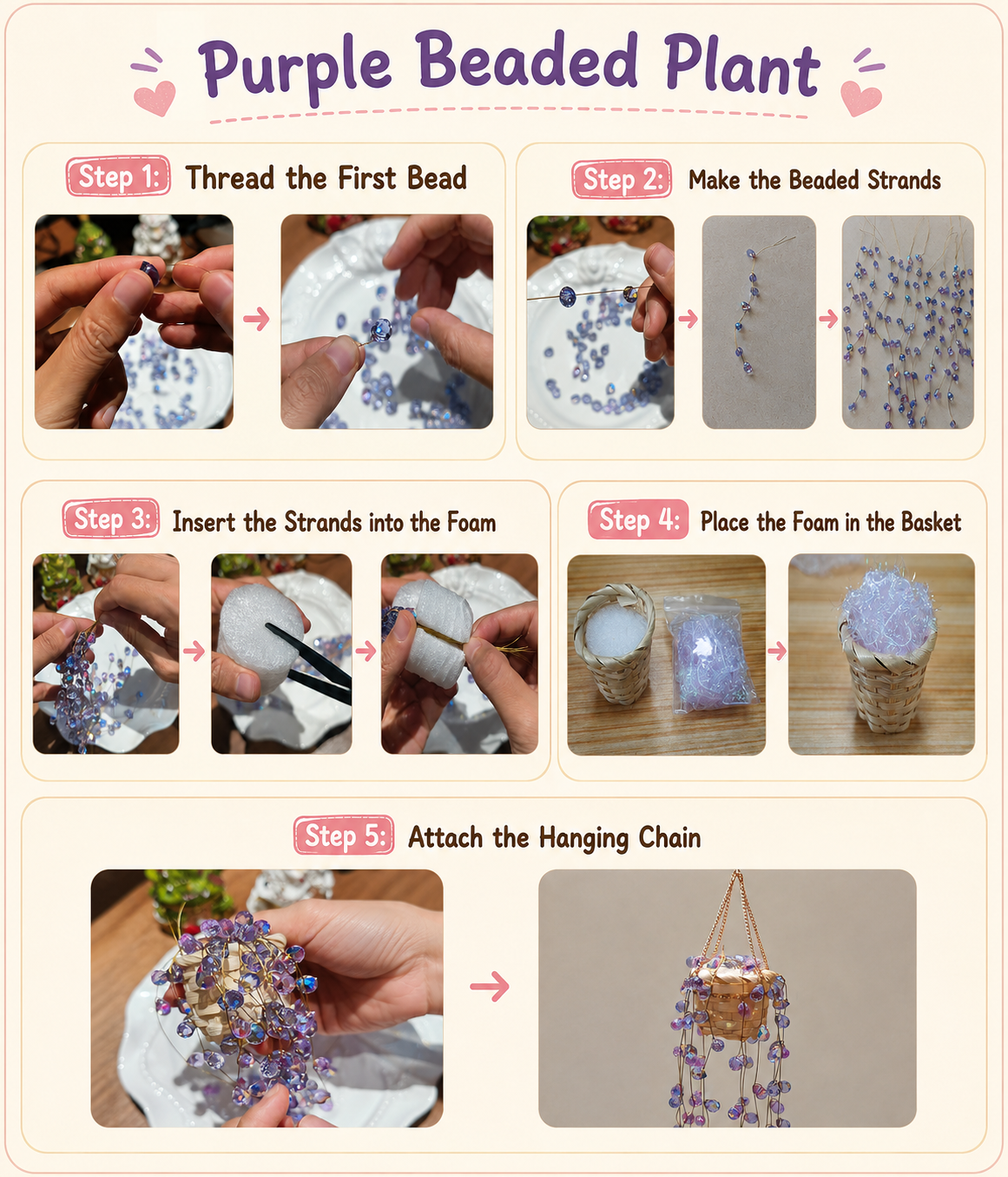 Purple Beaded Plant

Step 1: Thread the First Bead

Step 2: Make the Beaded Strands

Step 3: Insert the Strands into the Foam

Step 4: Place the Foam in the Basket

Step 5: Attach the Hanging Chain